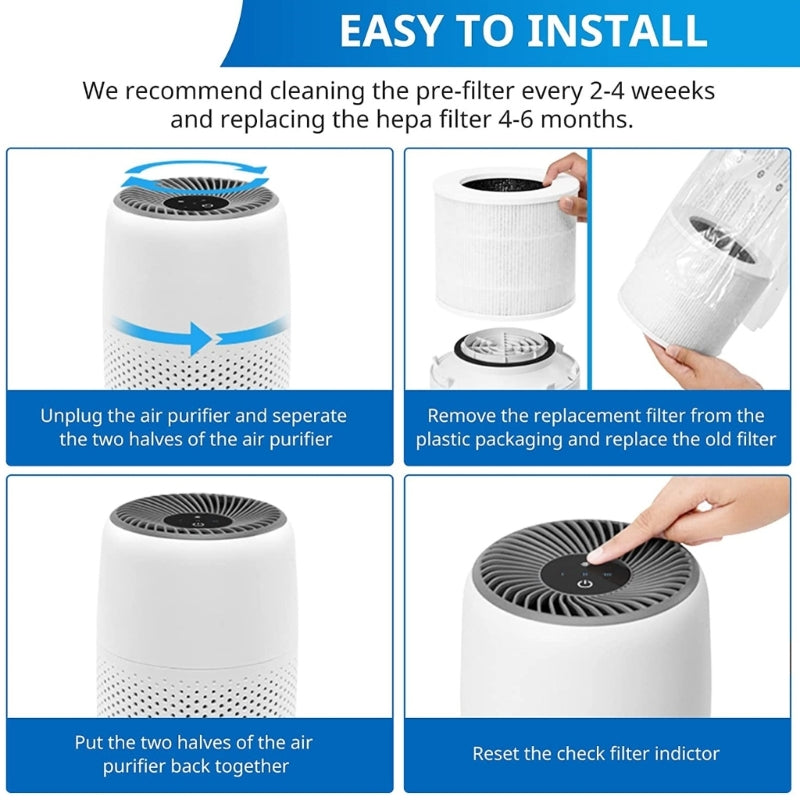 EASY TO INSTALL

We recommend cleaning the pre-filter every 2-4 weeeks and replacing the hepa filter 4-6 months.

Unplug the air purifier and seperate the two halves of the air purifier

Remove the replacement filter from the plastic packaging and replace the old filter

Put the two halves of the air purifier back together

Reset the check filter indictor