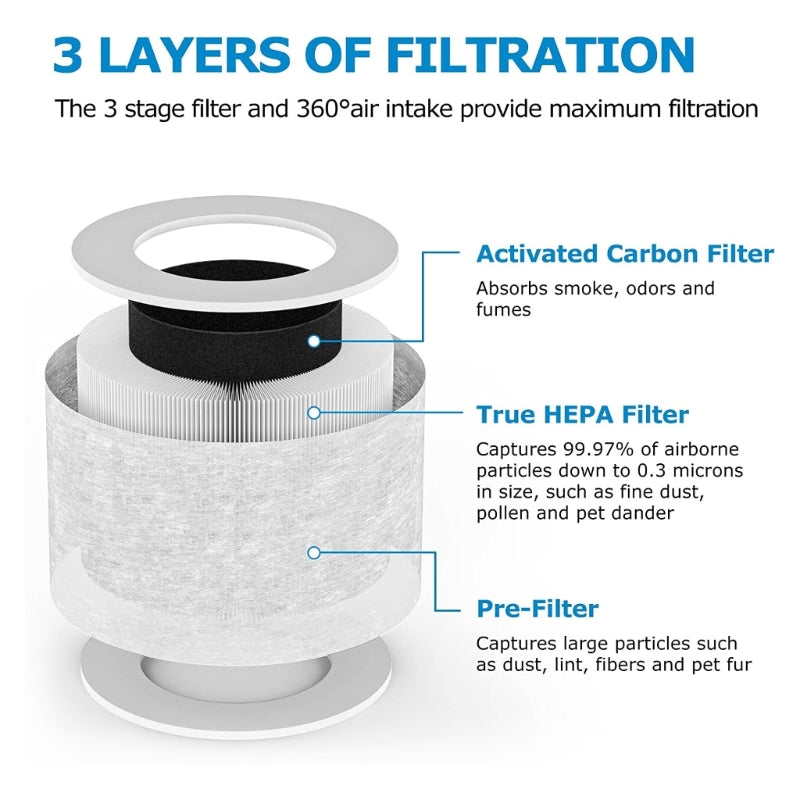 3 LAYERS OF FILTRATION

The 3 stage filter and 360°air intake provide maximum filtration

Activated Carbon Filter

Absorbs smoke, odors and fumes

True HEPA Filter

Captures 99.97% of airborne particles down to 0.3 microns in size, such as fine dust, pollen and pet dander

Pre-Filter

Captures large particles such as dust, lint, fibers and pet fur